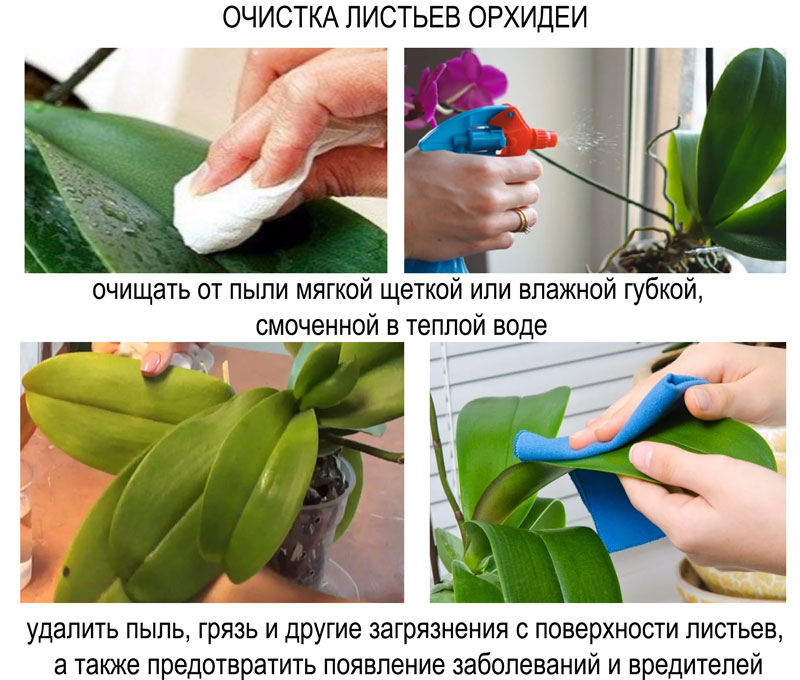 ОЧИСТКА ЛИСТЬЕВ ОРХИДЕИ

очищать от пыли мягкой щеткой или влажной губкой, смоченной в теплой воде

удалить пыль, грязь и другие загрязнения с поверхности листьев, а также предотвратить появление заболеваний и вредителей