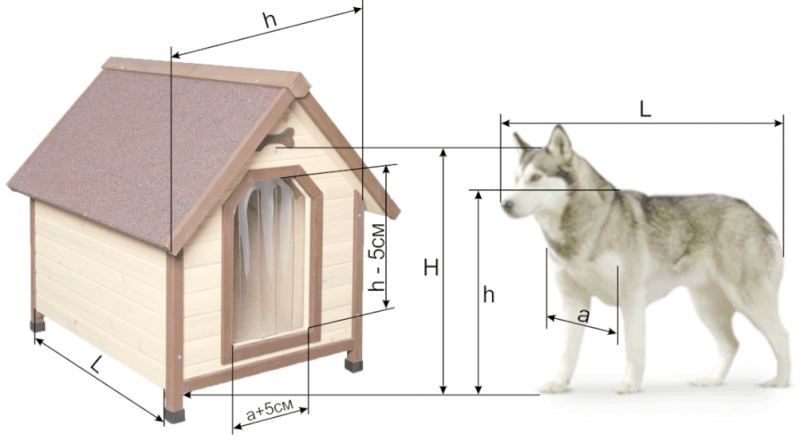 h
L
h - 5см
H
h
a
L
a+5см